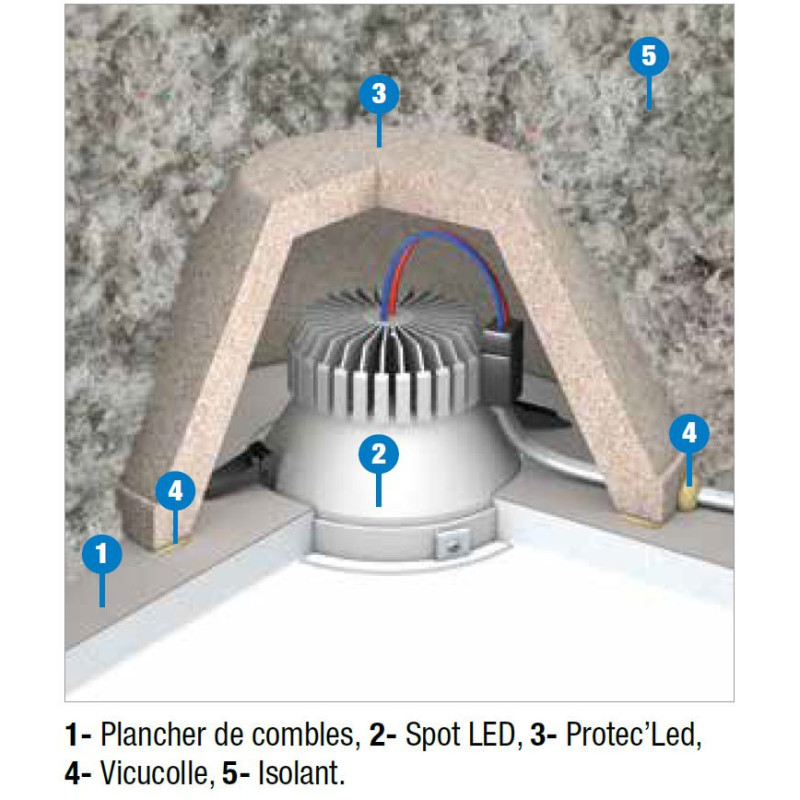 5

3

4

2

4

1

1- Plancher de combles, 2- Spot LED, 3- Protec'Led, 4- Vicucolle, 5- Isolant.