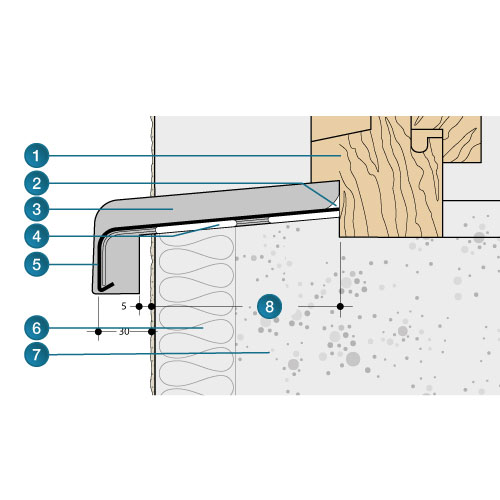 1
2
3
4
5
5
8
6
30
7