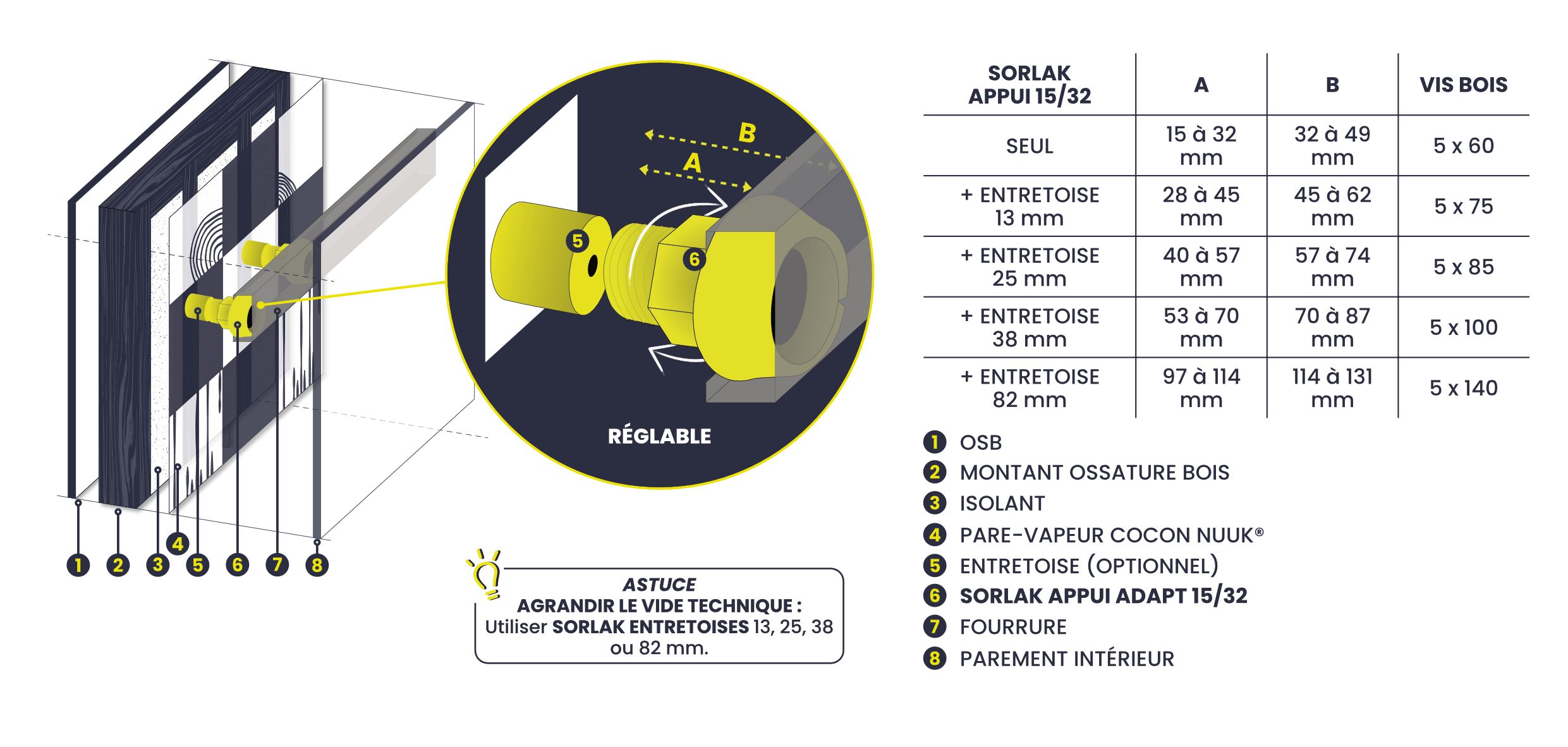 1 2 3 4 5 6 7 8

B
A
5
6
RÉGLABLE

ASTUCE
AGRANDIR LE VIDE TECHNIQUE :
Utiliser SORLAK ENTRETOISES 13, 25, 38 ou 82 mm.

| SORLAK APPUI 15/32 | A | B | VIS BOIS |
|---|---|---|---|
| SEUL | 15 à 32 mm | 32 à 49 mm | 5 x 60 |
| + ENTRETOISE 13 mm | 28 à 45 mm | 45 à 62 mm | 5 x 75 |
| + ENTRETOISE 25 mm | 40 à 57 mm | 57 à 74 mm | 5 x 85 |
| + ENTRETOISE 38 mm | 53 à 70 mm | 70 à 87 mm | 5 x 100 |
| + ENTRETOISE 82 mm | 97 à 114 mm | 114 à 131 mm | 5 x 140 |

1 OSB
2 MONTANT OSSATURE BOIS
3 ISOLANT
4 PARE-VAPEUR COCON NUUK®
5 ENTRETOISE (OPTIONNEL)
6 SORLAK APPUI ADAPT 15/32
7 FOURRURE
8 PAREMENT INTÉRIEUR